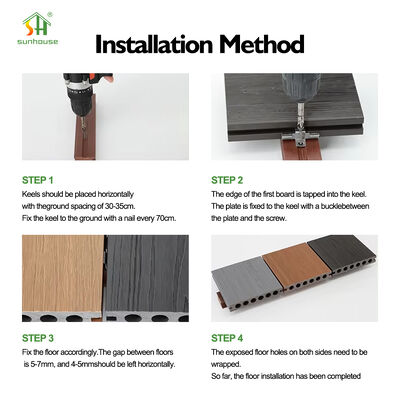 SH®
sunhouse

Installation Method

STEP 1
Keels should be placed horizontally with theground spacing of 30-35cm. Fix the keel to the ground with a nail every 70cm.

STEP 2
The edge of the first board is tapped into the keel. The plate is fixed to the keel with a bucklebetween the plate and the screw.

STEP 3
Fix the floor accordingly.The gap between floors is 5-7mm, and 4-5mmshould be left horizontally.

STEP 4
The exposed floor holes on both sides need to be wrapped.
So far, the floor installation has been completed